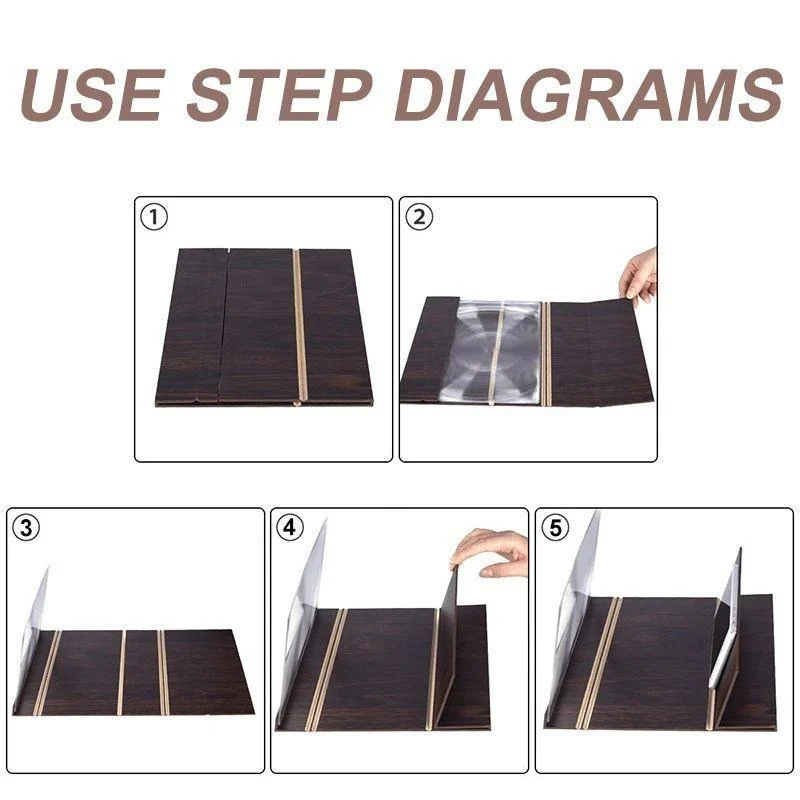 USE STEP DIAGRAMS

①

②

③

④

⑤