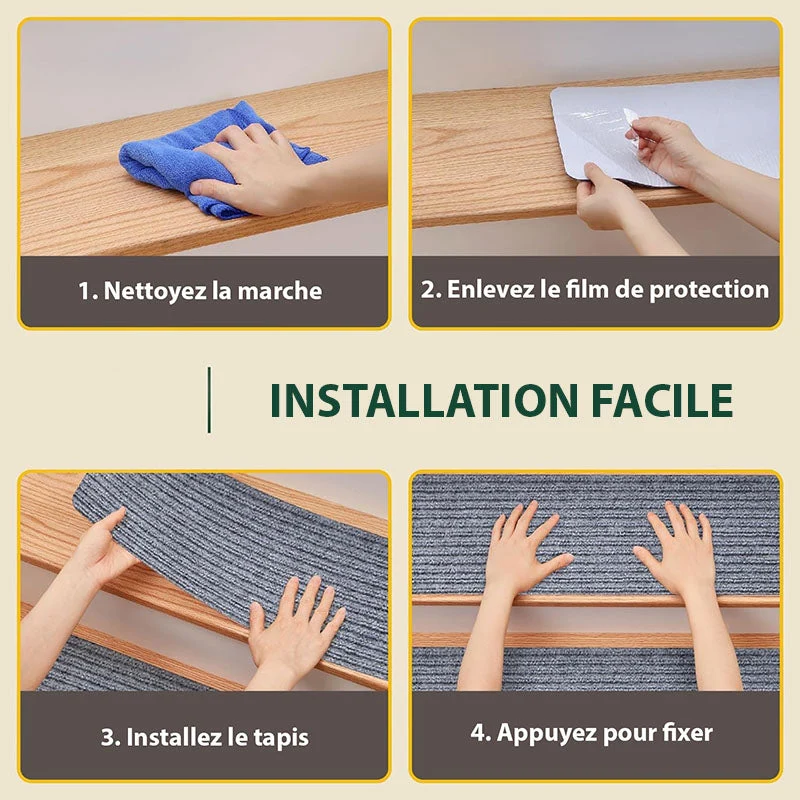 1. Nettoyez la marche

2. Enlevez le film de protection

INSTALLATION FACILE

3. Installez le tapis

4. Appuyez pour fixer