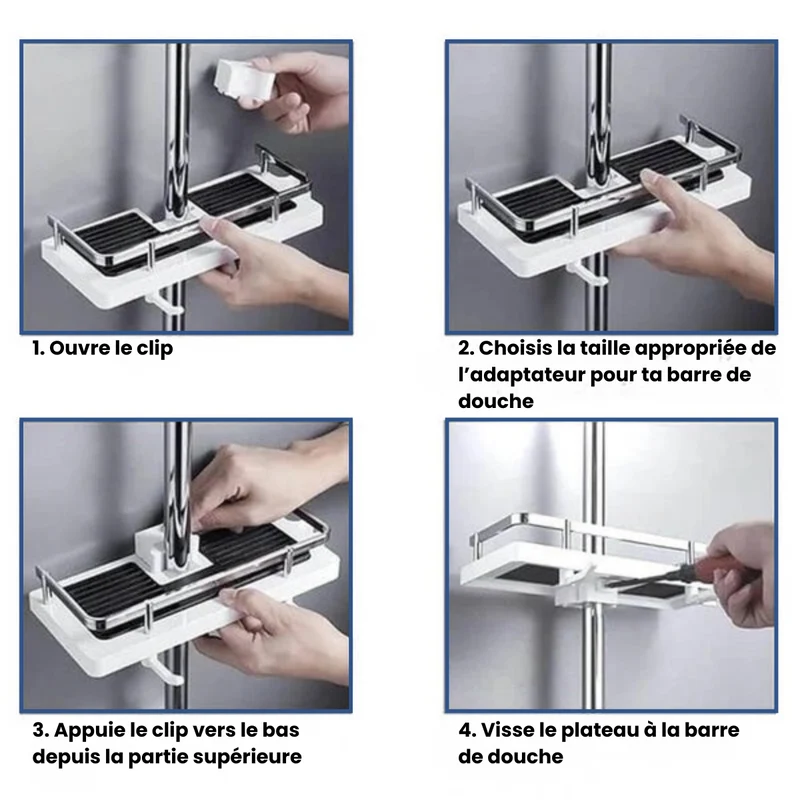 1. Ouvre le clip

2. Choisis la taille appropriée de l'adaptateur pour ta barre de douche

3. Appuie le clip vers le bas depuis la partie supérieure

4. Visse le plateau à la barre de douche